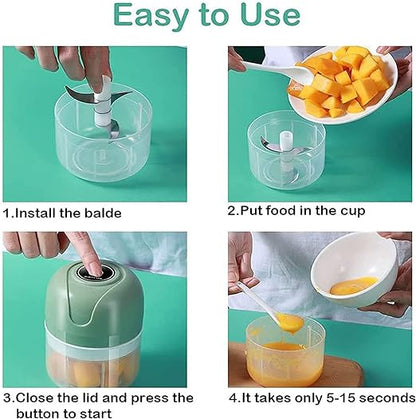 Easy to Use

1.Install the balde

2.Put food in the cup

3.Close the lid and press the button to start

4.It takes only 5-15 seconds