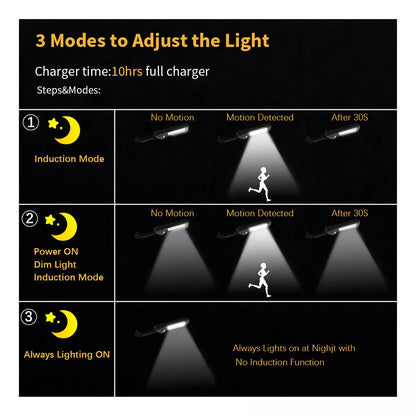 3 Modes to Adjust the Light

Charger time:10hrs full charger

Steps&Modes:

①

Induction Mode

No Motion

Motion Detected

After 30S

②

Power ON Dim Light Induction Mode

No Motion

Motion Detected

After 30S

③

Always Lighting ON

Always Lights on at Nighjt with No Induction Function